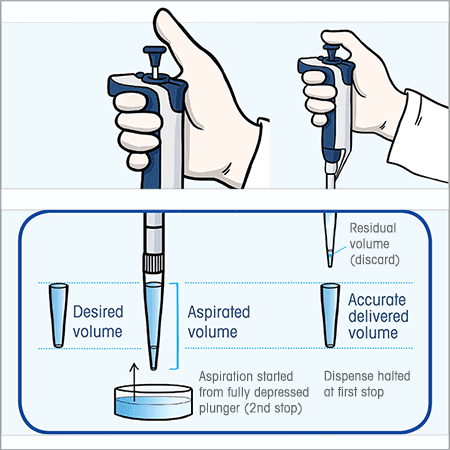 Residual volume (discard)

Desired volume

Aspirated volume

Accurate delivered volume

Aspiration started from fully depressed plunger (2nd stop)

Dispense halted at first stop