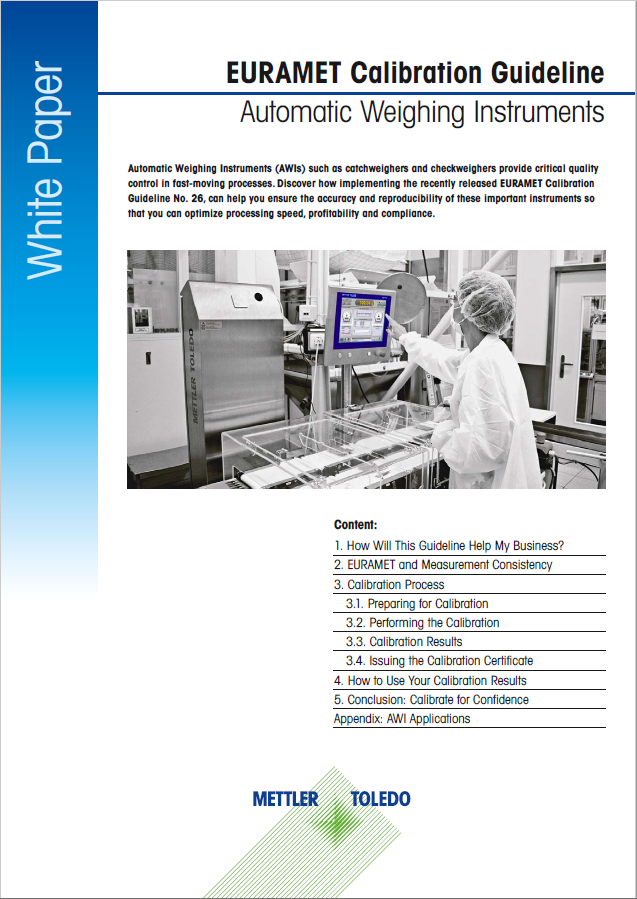 White Paper

EURAMET Calibration Guideline
Automatic Weighing Instruments

Automatic Weighing Instruments (AWIs) such as catchweighers and checkweighers provide critical quality control in fast-moving processes. Discover how implementing the recently released EURAMET Calibration Guideline No. 26, can help you ensure the accuracy and reproducibility of these important instruments so that you can optimize processing speed, profitability and compliance.

METTLER TOLEDO

Content:
1. How Will This Guideline Help My Business?
2. EURAMET and Measurement Consistency
3. Calibration Process
3.1. Preparing for Calibration
3.2. Performing the Calibration
3.3. Calibration Results
3.4. Issuing the Calibration Certificate
4. How to Use Your Calibration Results
5. Conclusion: Calibrate for Confidence
Appendix: AWI Applications

METTLER TOLEDO